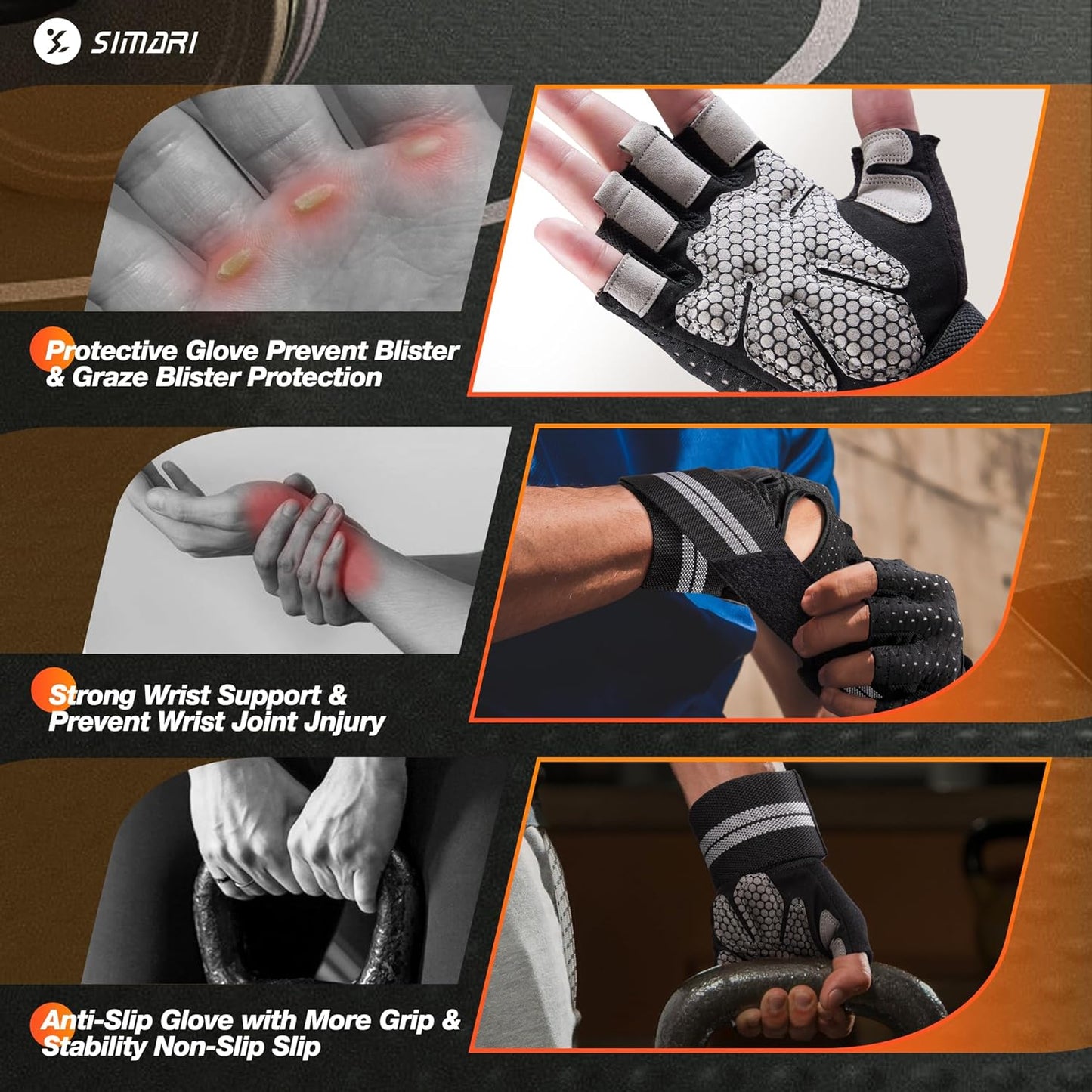 SIMARI

Protective Glove Prevent Blister & Graze Blister Protection

Strong Wrist Support & Prevent Wrist Joint Jnjury

Anti-Slip Glove with More Grip & Stability Non-Slip Slip